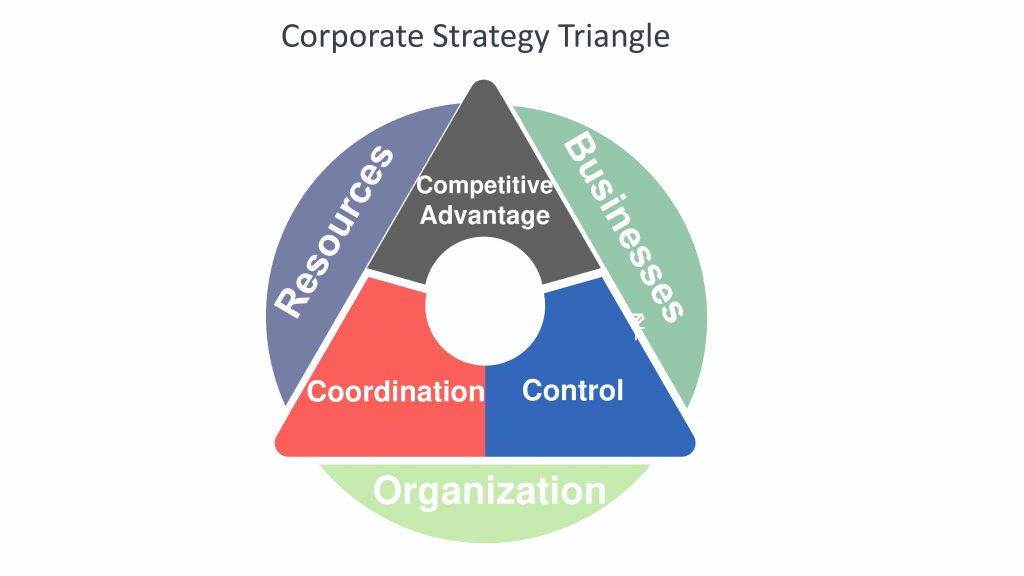 Corporate Strategy Triangle

Resources

Competitive Advantage

Businesses

Coordination

Control

Organization